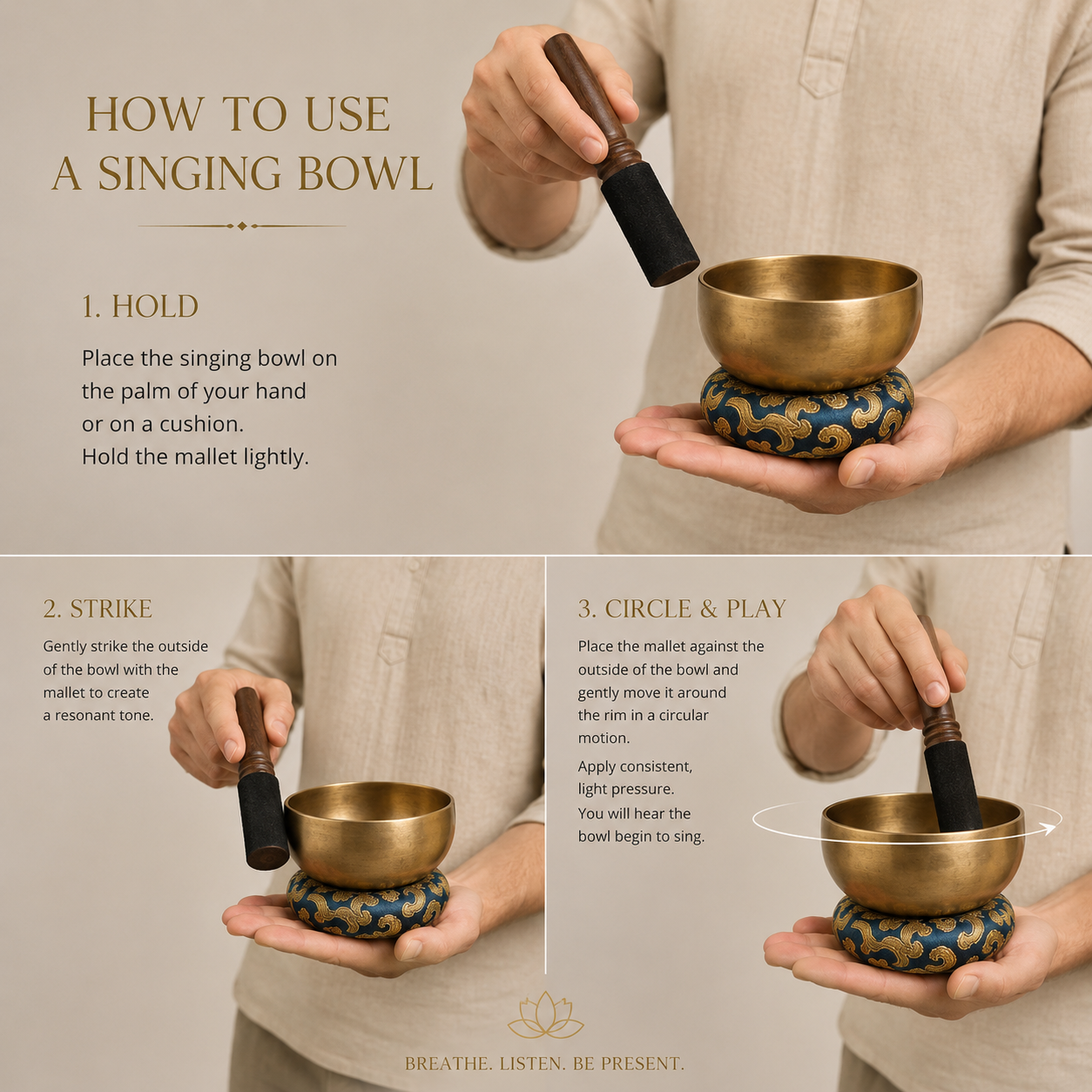 HOW TO USE A SINGING BOWL

1. HOLD

Place the singing bowl on the palm of your hand or on a cushion. Hold the mallet lightly.

2. STRIKE

Gently strike the outside of the bowl with the mallet to create a resonant tone.

3. CIRCLE & PLAY

Place the mallet against the outside of the bowl and gently move it around the rim in a circular motion.

Apply consistent, light pressure.

You will hear the bowl begin to sing.

BREATHE. LISTEN. BE PRESENT.